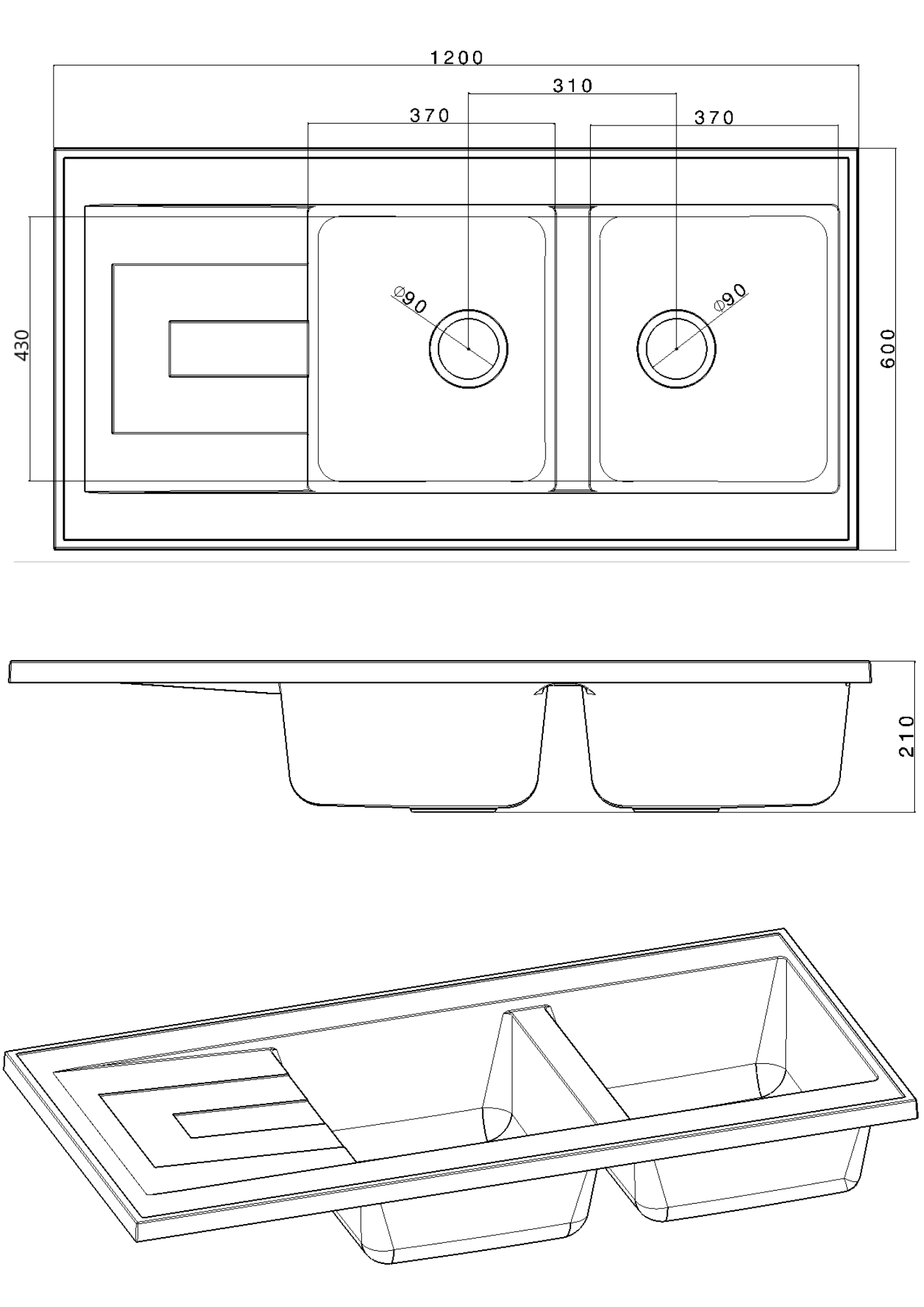 1200
310
370
370
430
$\varnothing 90$
$\varnothing 90$
600
210